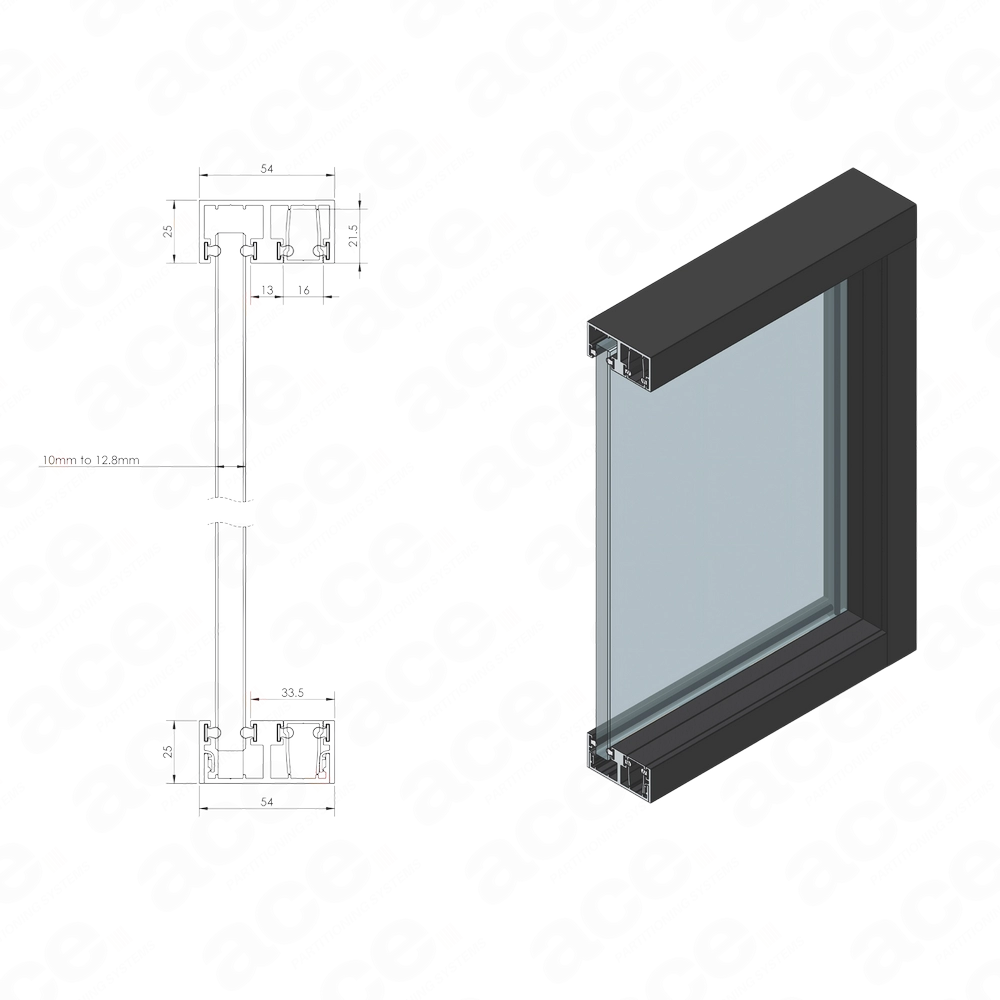 54

25

21.5

13

16

10mm to 12.8mm

33.5

25

54

ace