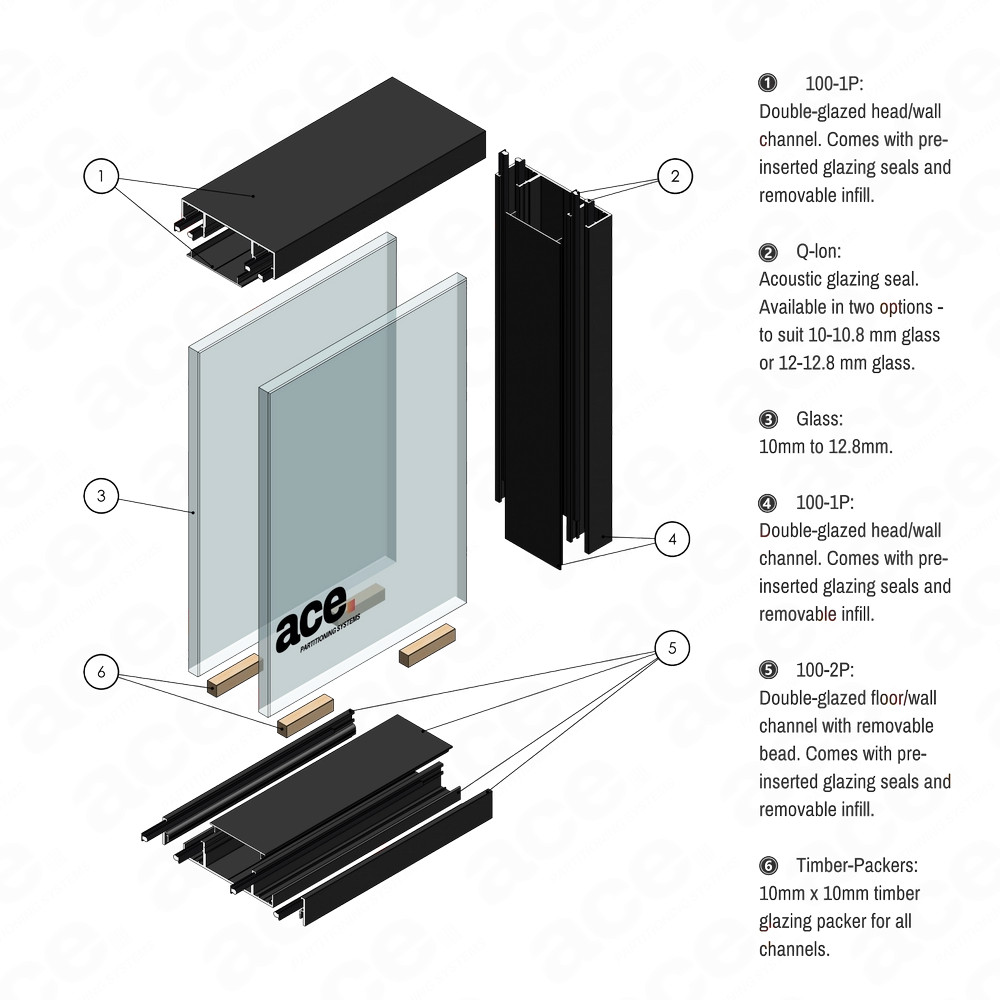 1

2

3

4

5

6

ace
PARTITIONING SYSTEMS

❶ 100-1P:
Double-glazed head/wall channel. Comes with pre-inserted glazing seals and removable infill.

❷ Q-lon:
Acoustic glazing seal. Available in two options - to suit 10-10.8 mm glass or 12-12.8 mm glass.

❸ Glass:
10mm to 12.8mm.

❹ 100-1P:
Double-glazed head/wall channel. Comes with pre-inserted glazing seals and removable infill.

❺ 100-2P:
Double-glazed floor/wall channel with removable bead. Comes with pre-inserted glazing seals and removable infill.

❻ Timber-Packers:
10mm x 10mm timber glazing packer for all channels.