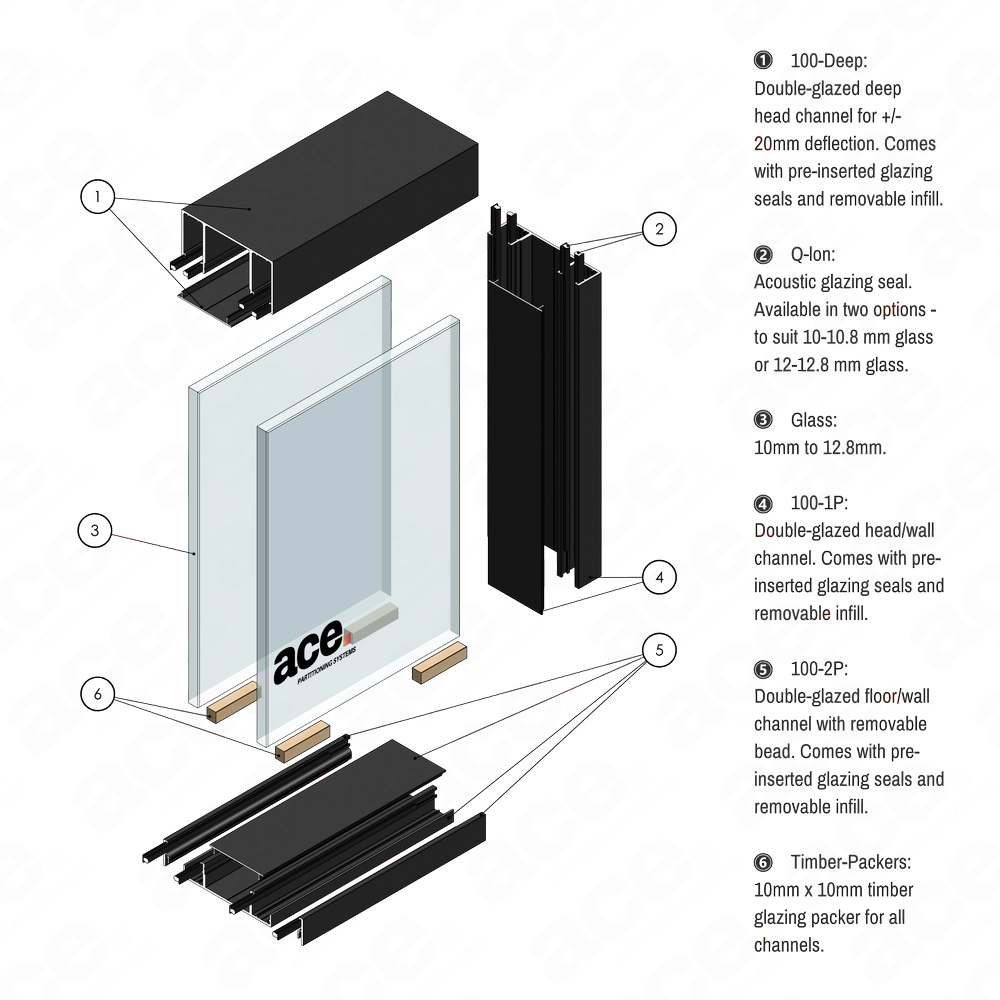 1

2

3

4

5

6

ace
PARTITIONING SYSTEMS

❶ 100-Deep:
Double-glazed deep head channel for +/- 20mm deflection. Comes with pre-inserted glazing seals and removable infill.

❷ Q-lon:
Acoustic glazing seal. Available in two options - to suit 10-10.8 mm glass or 12-12.8 mm glass.

❸ Glass:
10mm to 12.8mm.

❹ 100-1P:
Double-glazed head/wall channel. Comes with pre-inserted glazing seals and removable infill.

❺ 100-2P:
Double-glazed floor/wall channel with removable bead. Comes with pre-inserted glazing seals and removable infill.

❻ Timber-Packers:
10mm x 10mm timber glazing packer for all channels.