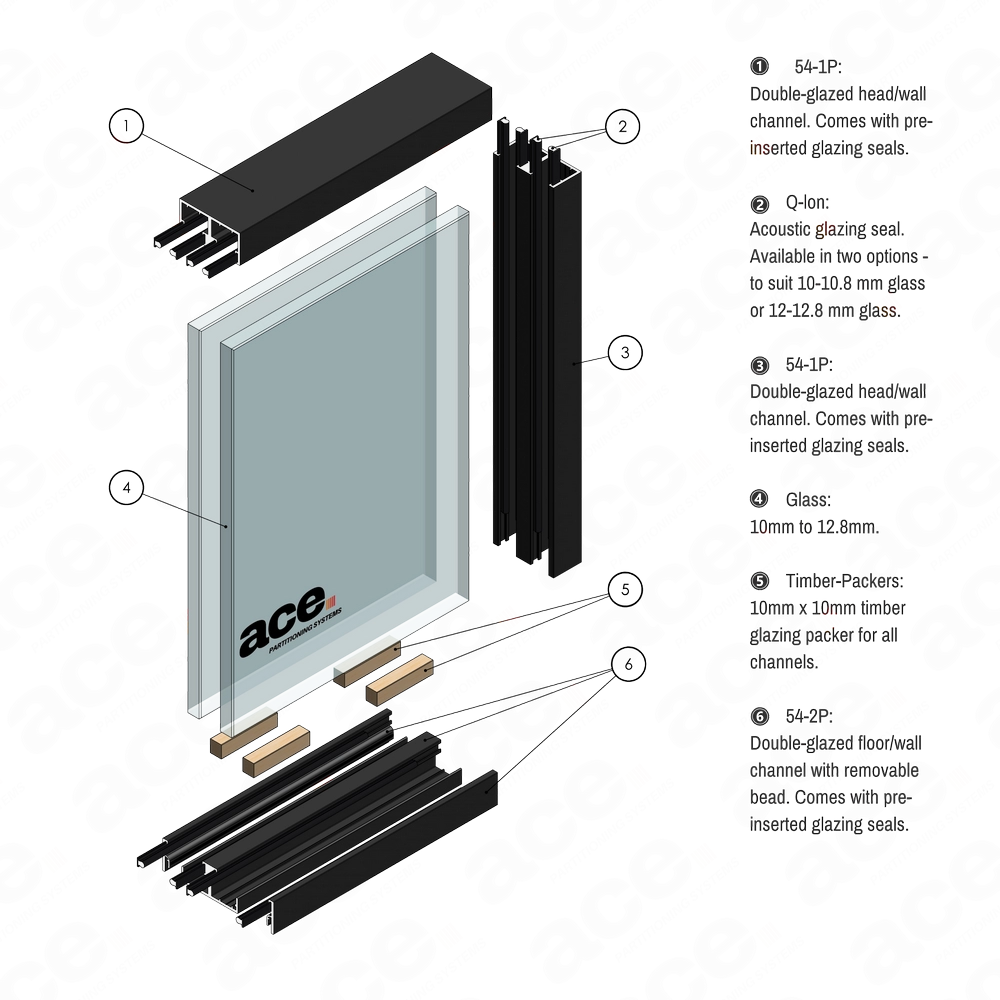 1

2

3

4

5

6

ace
PARTITIONING SYSTEMS

❶ 54-1P:
Double-glazed head/wall channel. Comes with pre-inserted glazing seals.

❷ Q-lon:
Acoustic glazing seal. Available in two options - to suit 10-10.8 mm glass or 12-12.8 mm glass.

❸ 54-1P:
Double-glazed head/wall channel. Comes with pre-inserted glazing seals.

❹ Glass:
10mm to 12.8mm.

❺ Timber-Packers:
10mm x 10mm timber glazing packer for all channels.

❻ 54-2P:
Double-glazed floor/wall channel with removable bead. Comes with pre-inserted glazing seals.